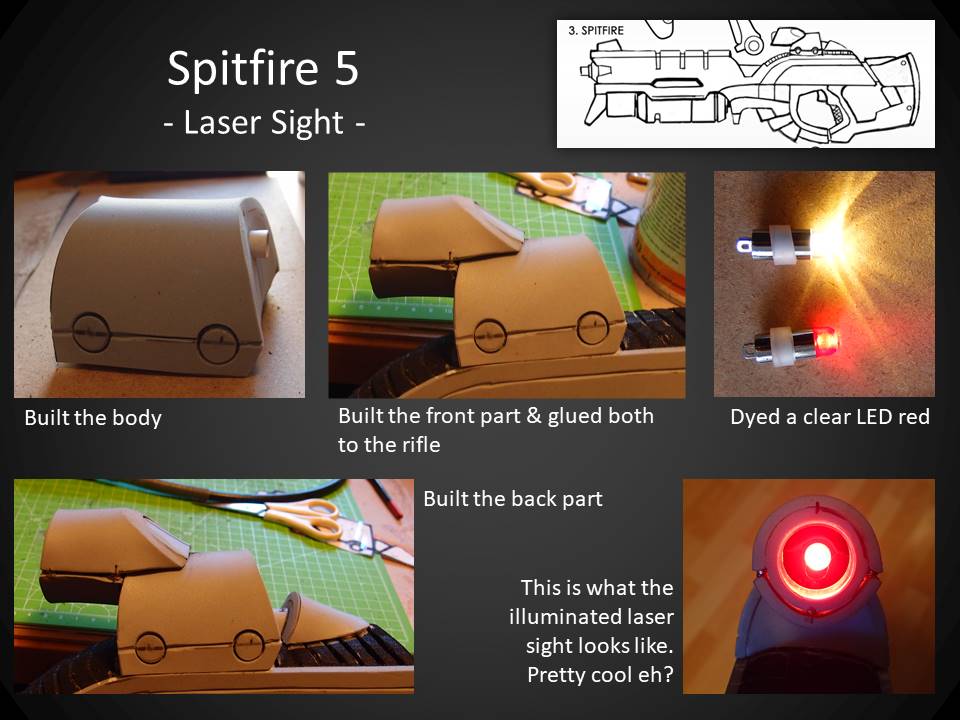 Spitfire 5
- Laser Sight -

3. SPITFIRE

Built the body

Built the front part & glued both to the rifle

Dyed a clear LED red

Built the back part

This is what the illuminated laser sight looks like. Pretty cool eh?